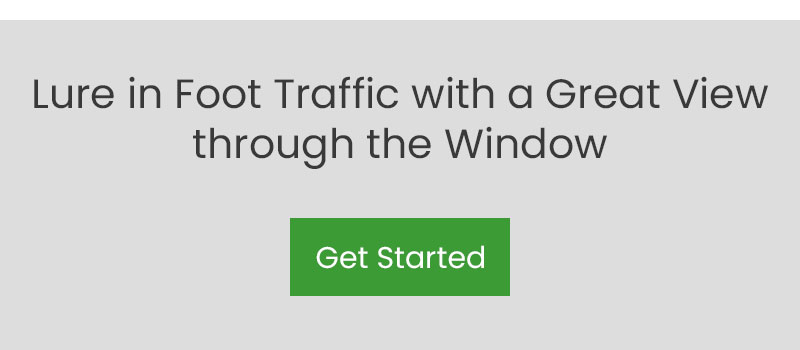 Lure in Foot Traffic with a Great View through the Window

Get Started