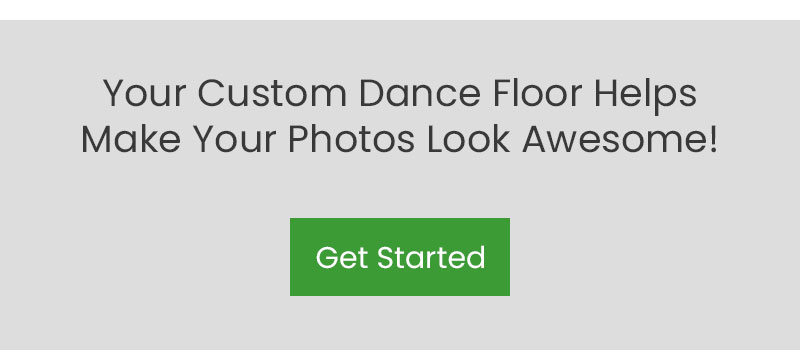 Your Custom Dance Floor Helps Make Your Photos Look Awesome!

Get Started