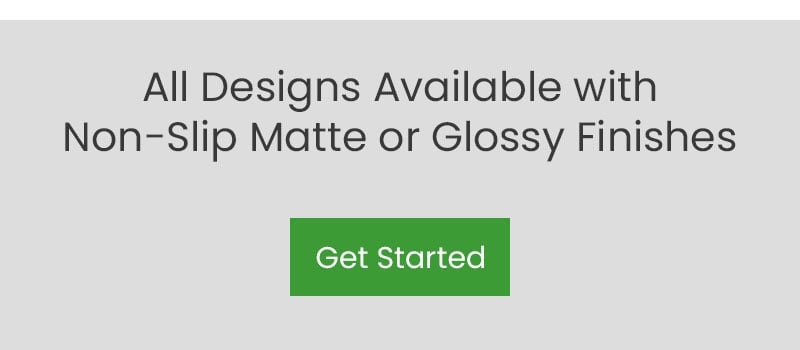 All Designs Available with Non-Slip Matte or Glossy Finishes

Get Started